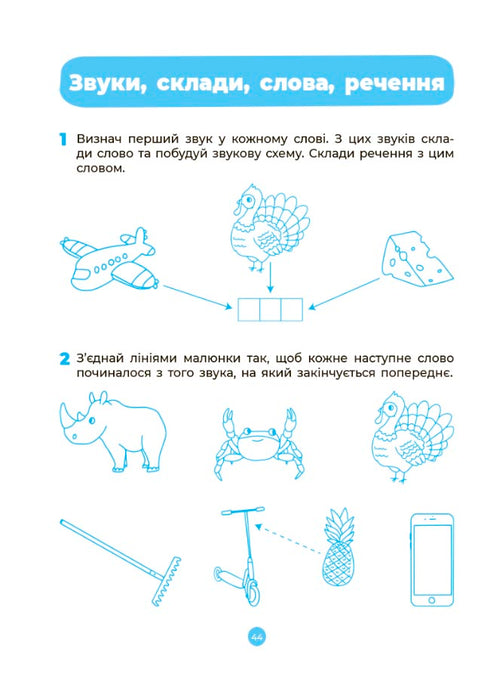 Звуки, склади, слова, речення

1 Визнач перший звук у кожному слові. З цих звуків склади слово та побудуй звукову схему. Склади речення з цим словом.

2 З'єднай лініями малюнки так, щоб кожне наступне слово починалося з того звука, на який закінчується попереднє.

44